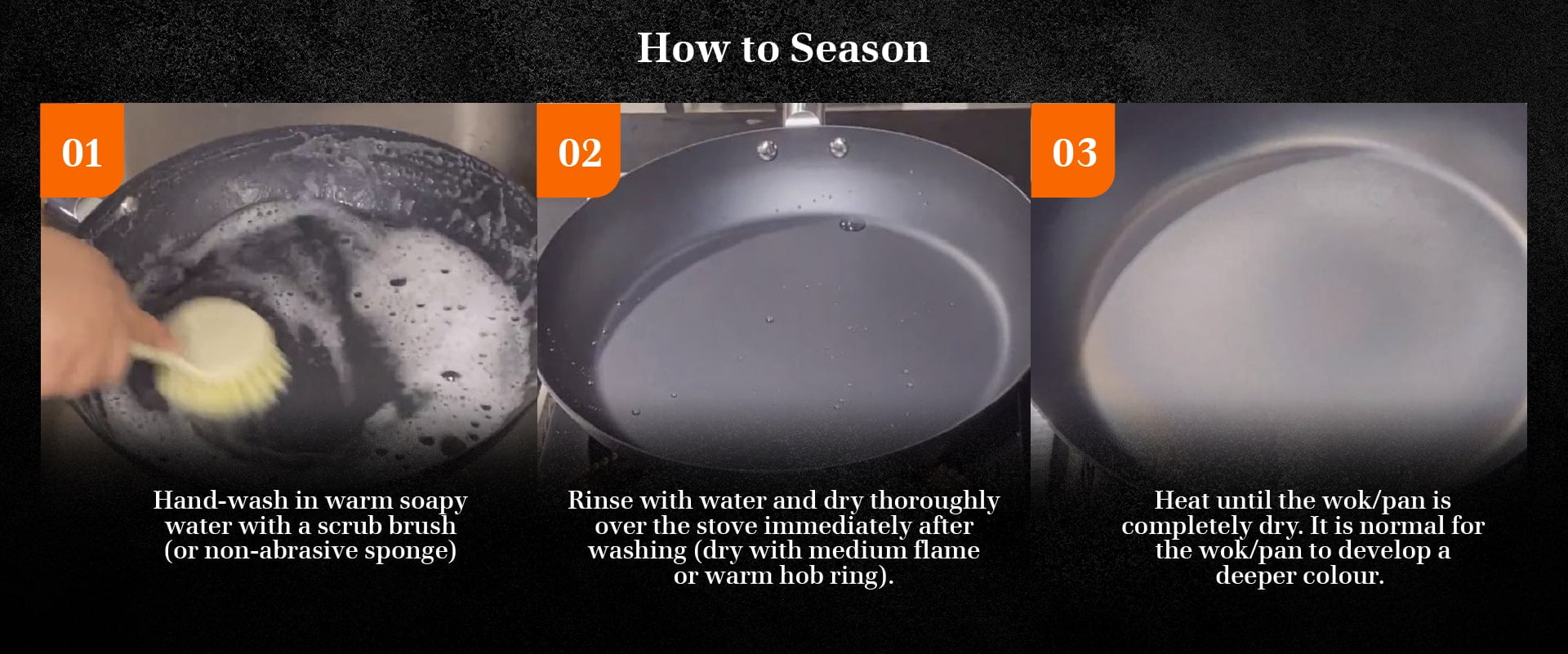 How to Season

01

Hand-wash in warm soapy water with a scrub brush (or non-abrasive sponge)

02

Rinse with water and dry thoroughly over the stove immediately after washing (dry with medium flame or warm hob ring).

03

Heat until the wok/pan is completely dry. It is normal for the wok/pan to develop a deeper colour.